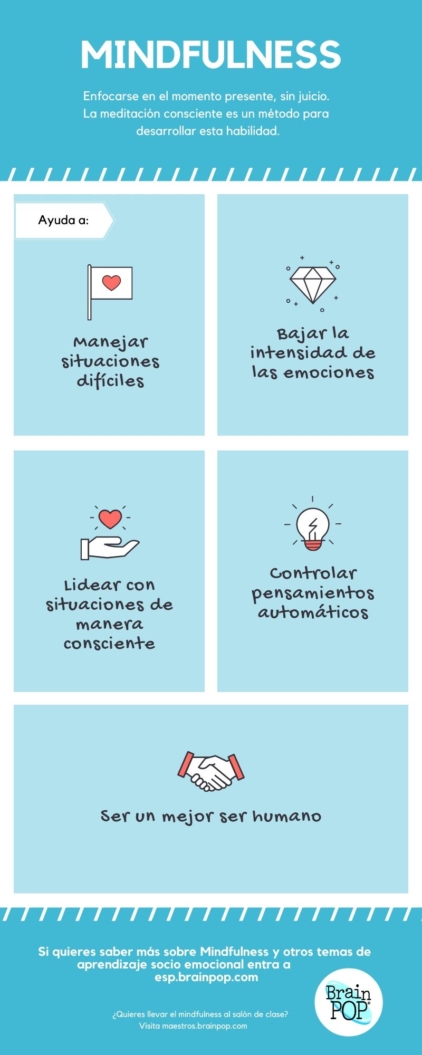 MINDFULNESS

Enfocarse en el momento presente, sin juicio. La meditación consciente es un método para desarrollar esta habilidad.

Ayuda a:

Manejar situaciones difíciles

Bajar la intensidad de las emociones

Lidear con situaciones de manera consciente

Controlar pensamientos automáticos

Ser un mejor ser humano

Si quieres saber más sobre Mindfulness y otros temas de aprendizaje socio emocional entra a esp.brainpop.com

¿Quieres llevar el mindfulness al salón de clase? Visita maestros.brainpop.com

Brain POP